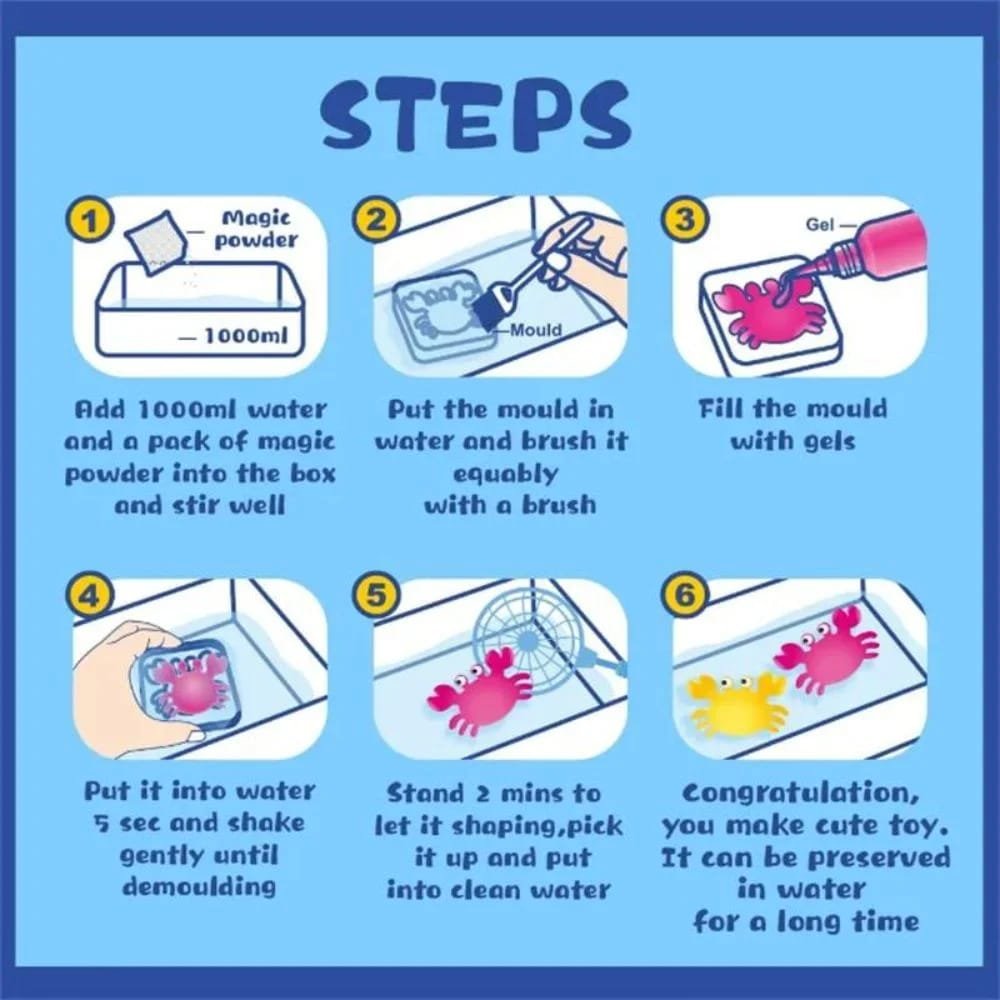 STEPS

1
Magic powder
1000ml
Add 1000ml water and a pack of magic powder into the box and stir well

2
Mould
Put the mould in water and brush it equably with a brush

3
Gel
Fill the mould with gels

4
Put it into water 5 sec and shake gently until demoulding

5
Stand 2 mins to let it shaping,pick it up and put into clean water

6
Congratulation, you make cute toy. It can be preserved in water for a long time