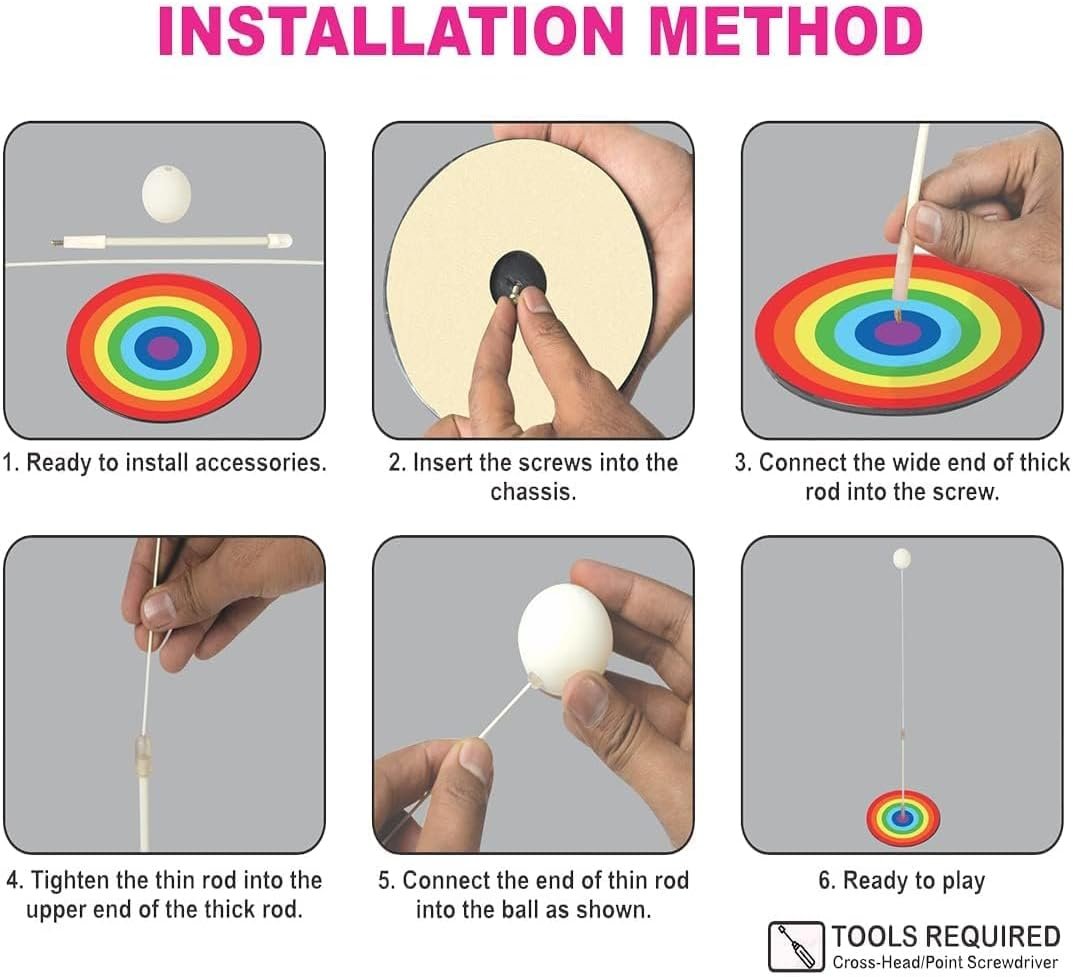 INSTALLATION METHOD

1. Ready to install accessories.

2. Insert the screws into the chassis.

3. Connect the wide end of thick rod into the screw.

4. Tighten the thin rod into the upper end of the thick rod.

5. Connect the end of thin rod into the ball as shown.

6. Ready to play

TOOLS REQUIRED
Cross-Head/Point Screwdriver