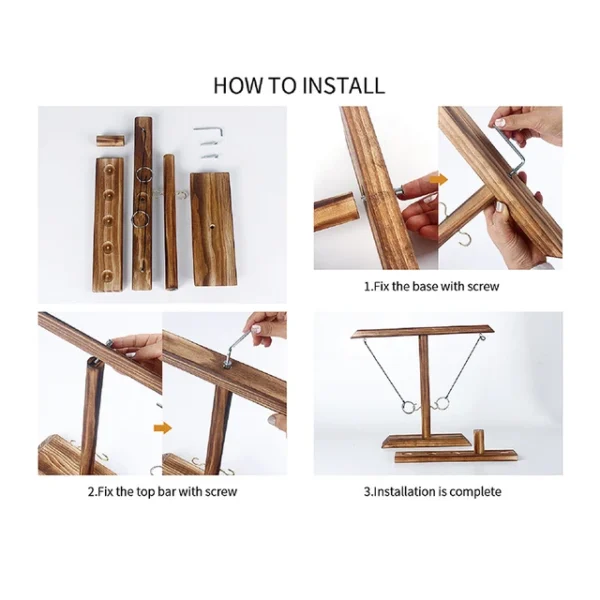 HOW TO INSTALL

1.Fix the base with screw

2.Fix the top bar with screw

3.Installation is complete